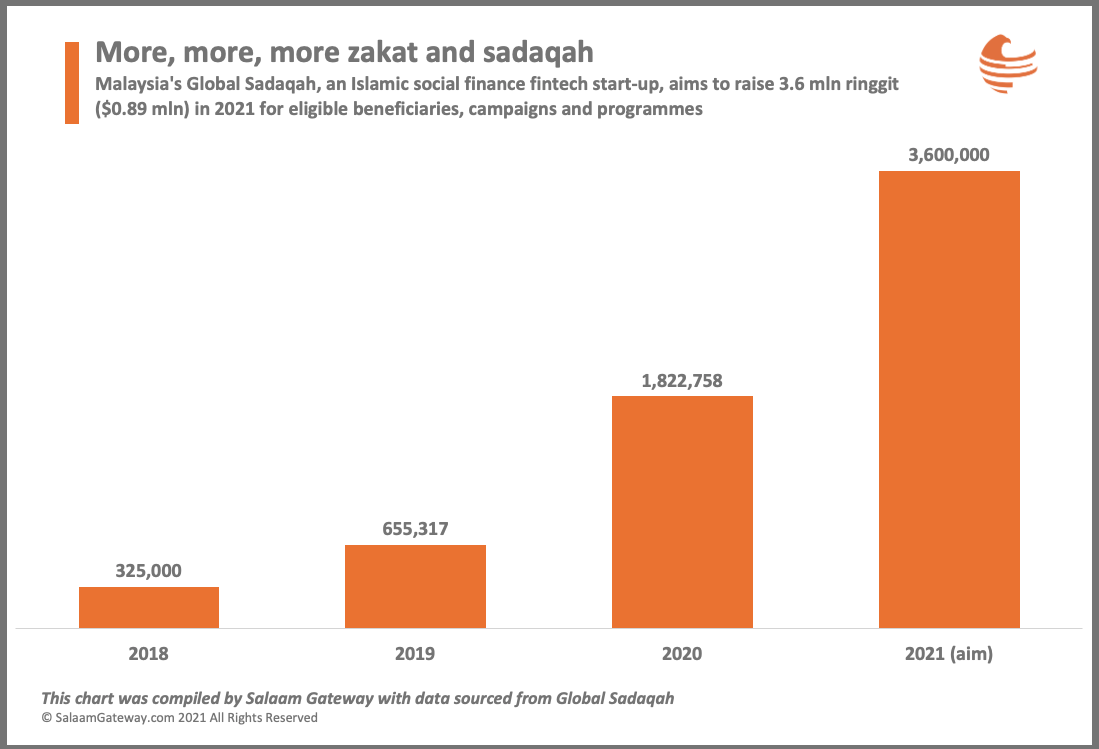 More, more, more zakat and sadaqah
Malaysia's Global Sadaqah, an Islamic social finance fintech start-up, aims to raise 3.6 mln ringgit ($0.89 mln) in 2021 for eligible beneficiaries, campaigns and programmes

325,000
655,317
1,822,758
3,600,000

2018
2019
2020
2021 (aim)

This chart was compiled by Salaam Gateway with data sourced from Global Sadaqah
© SalaamGateway.com 2021 All Rights Reserved