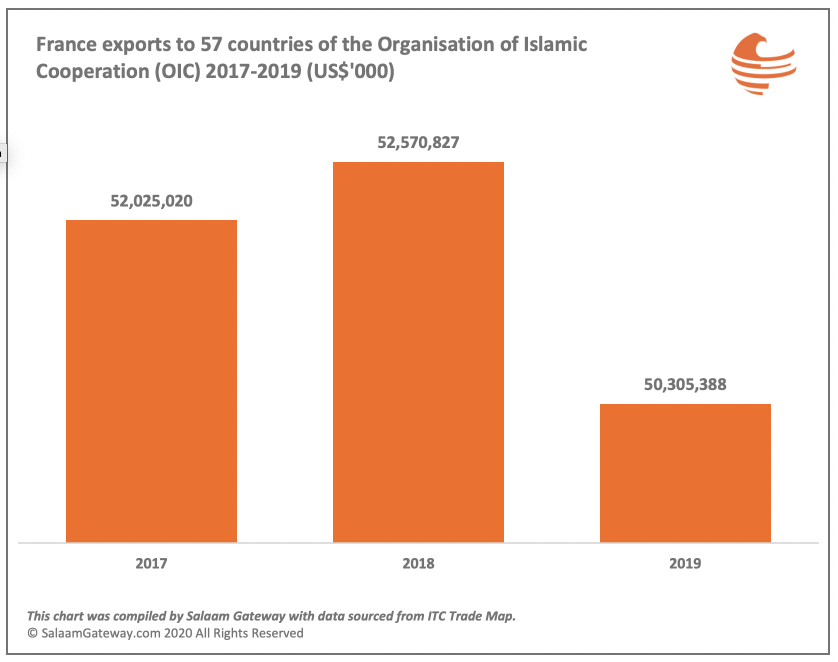 France exports to 57 countries of the Organisation of Islamic Cooperation (OIC) 2017-2019 (US$'000)

52,025,020

52,570,827

50,305,388

2017

2018

2019

This chart was compiled by Salaam Gateway with data sourced from ITC Trade Map.
© SalaamGateway.com 2020 All Rights Reserved