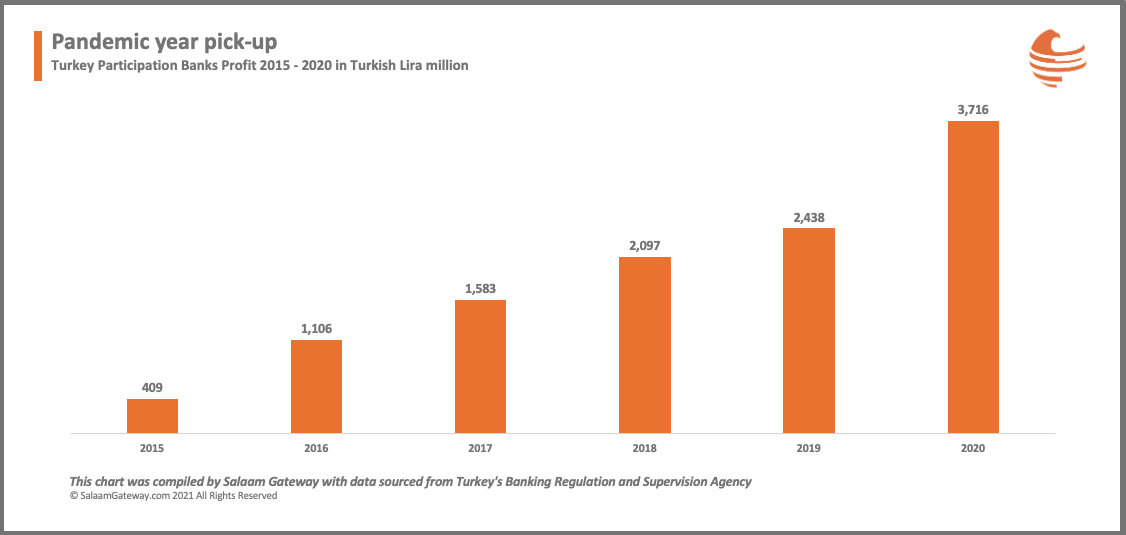 Pandemic year pick-up
Turkey Participation Banks Profit 2015 - 2020 in Turkish Lira million

409
1,106
1,583
2,097
2,438
3,716

2015
2016
2017
2018
2019
2020

This chart was compiled by Salaam Gateway with data sourced from Turkey's Banking Regulation and Supervision Agency
© SalaamGateway.com 2021 All Rights Reserved