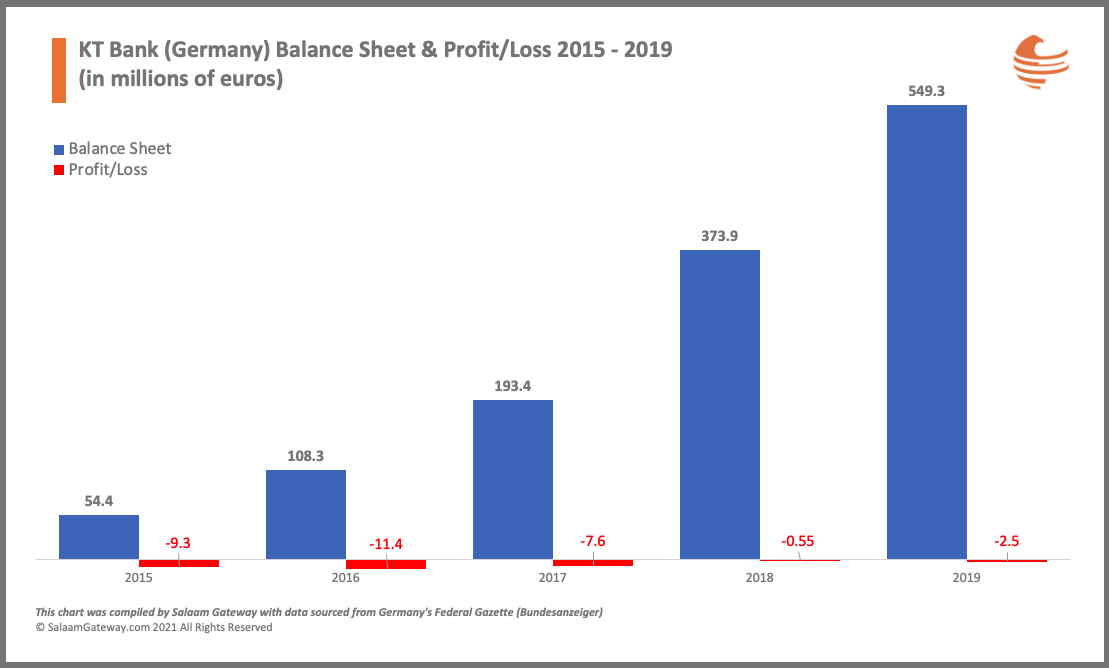 KT Bank (Germany) Balance Sheet & Profit/Loss 2015 - 2019
(in millions of euros)

Balance Sheet
Profit/Loss

54.4
-9.3
108.3
-11.4
193.4
-7.6
373.9
-0.55
549.3
-2.5

2015
2016
2017
2018
2019

This chart was compiled by Salaam Gateway with data sourced from Germany's Federal Gazette (Bundesanzeiger)
© SalaamGateway.com 2021 All Rights Reserved