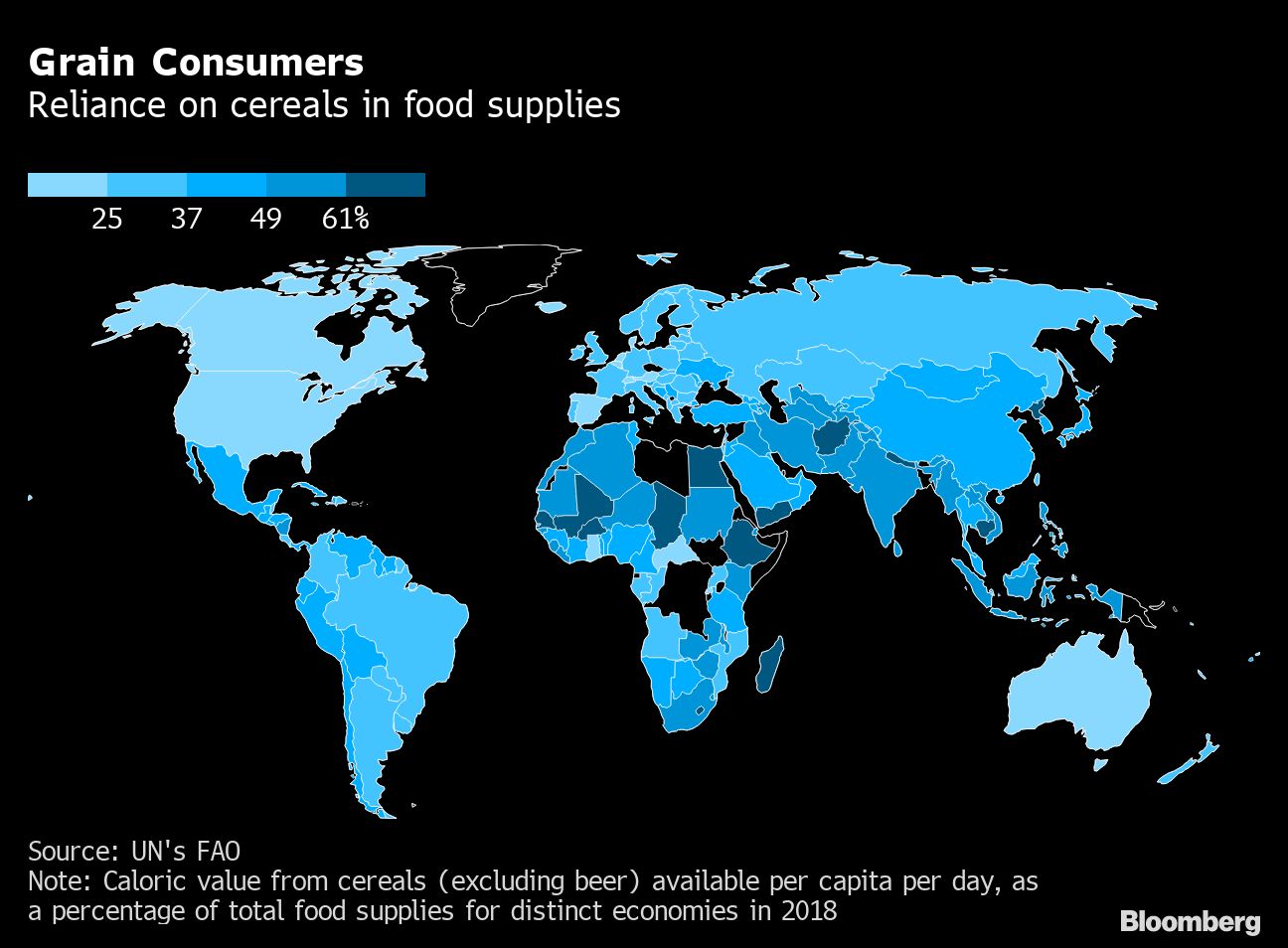 Grain Consumers
Reliance on cereals in food supplies

25 37 49 61%

Source: UN's FAO
Note: Caloric value from cereals (excluding beer) available per capita per day, as a percentage of total food supplies for distinct economies in 2018

Bloomberg