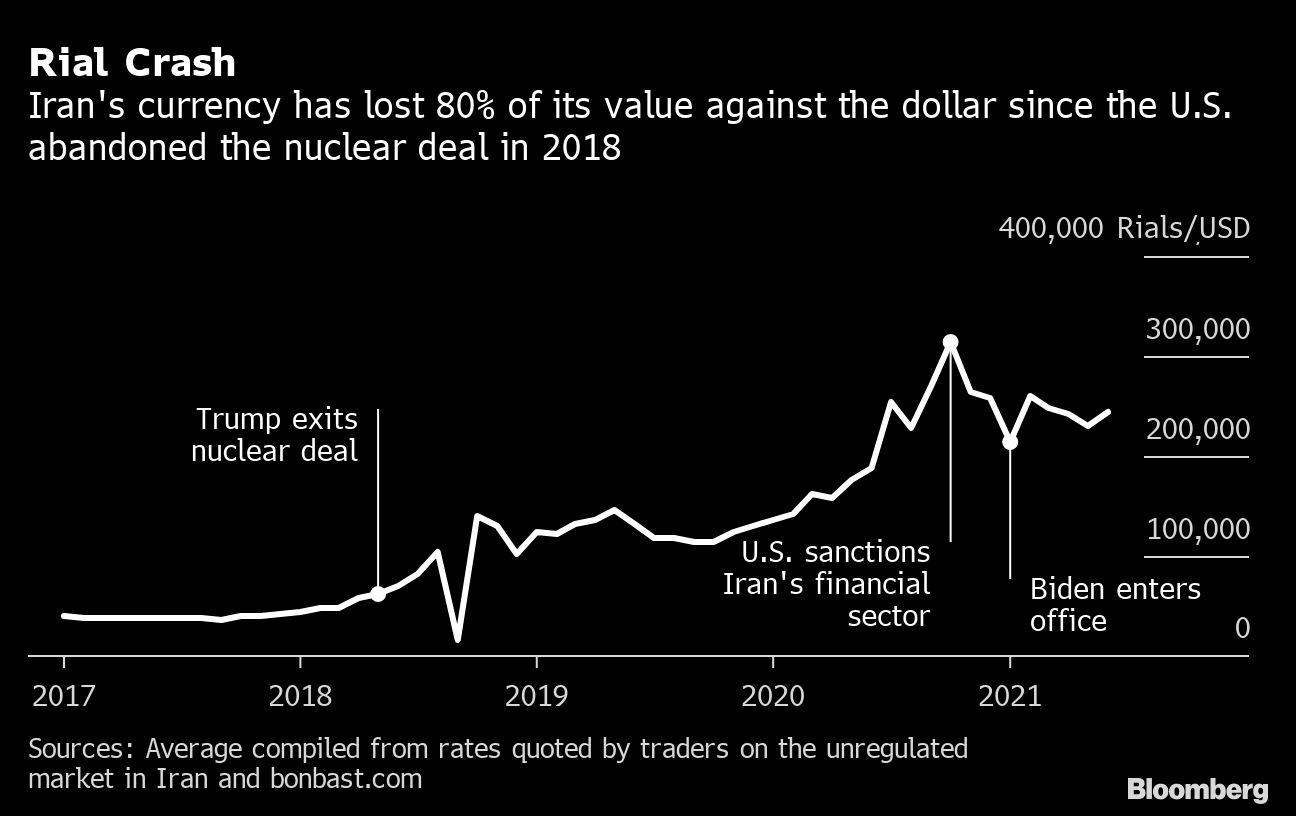 Rial Crash
Iran's currency has lost 80% of its value against the dollar since the U.S. abandoned the nuclear deal in 2018

400,000 Rials/USD
300,000
200,000
100,000
0

Trump exits nuclear deal

U.S. sanctions Iran's financial sector

Biden enters office

2017
2018
2019
2020
2021

Sources: Average compiled from rates quoted by traders on the unregulated market in Iran and bonbast.com

Bloomberg