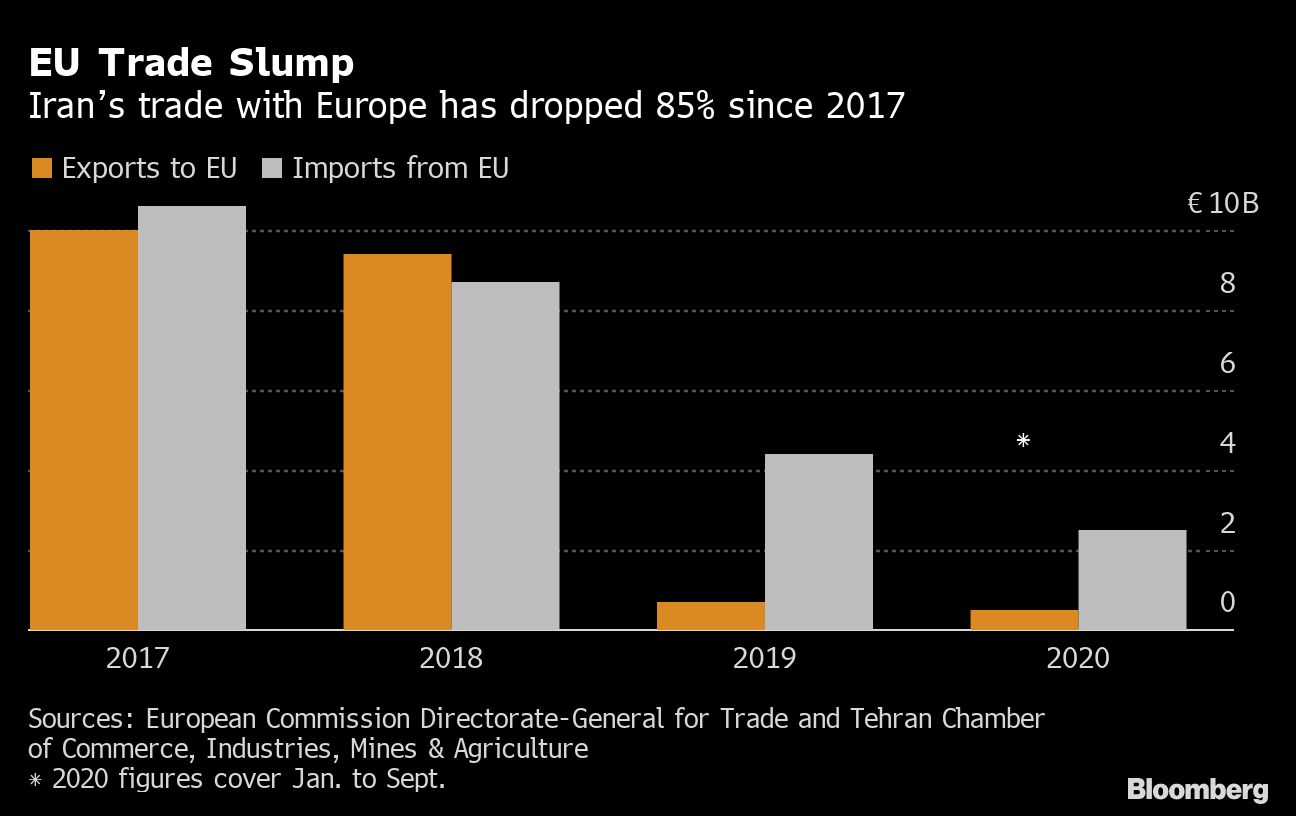 EU Trade Slump
Iran's trade with Europe has dropped 85% since 2017

Exports to EU Imports from EU

€ 10B
8
6
4
2
0

*

2017
2018
2019
2020

Sources: European Commission Directorate-General for Trade and Tehran Chamber of Commerce, Industries, Mines & Agriculture
* 2020 figures cover Jan. to Sept.

Bloomberg