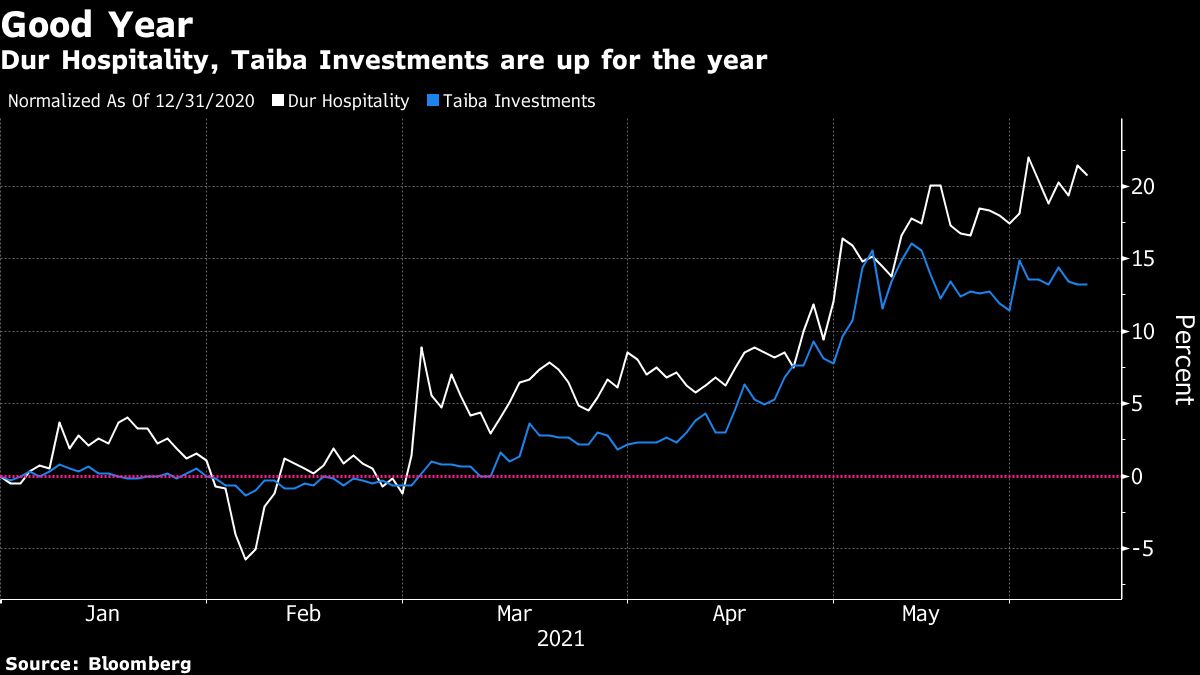 Good Year
Dur Hospitality, Taiba Investments are up for the year

Normalized As Of 12/31/2020 Dur Hospitality Taiba Investments

20
15
10
5
0
-5

Percent

Jan Feb Mar Apr May
2021

Source: Bloomberg