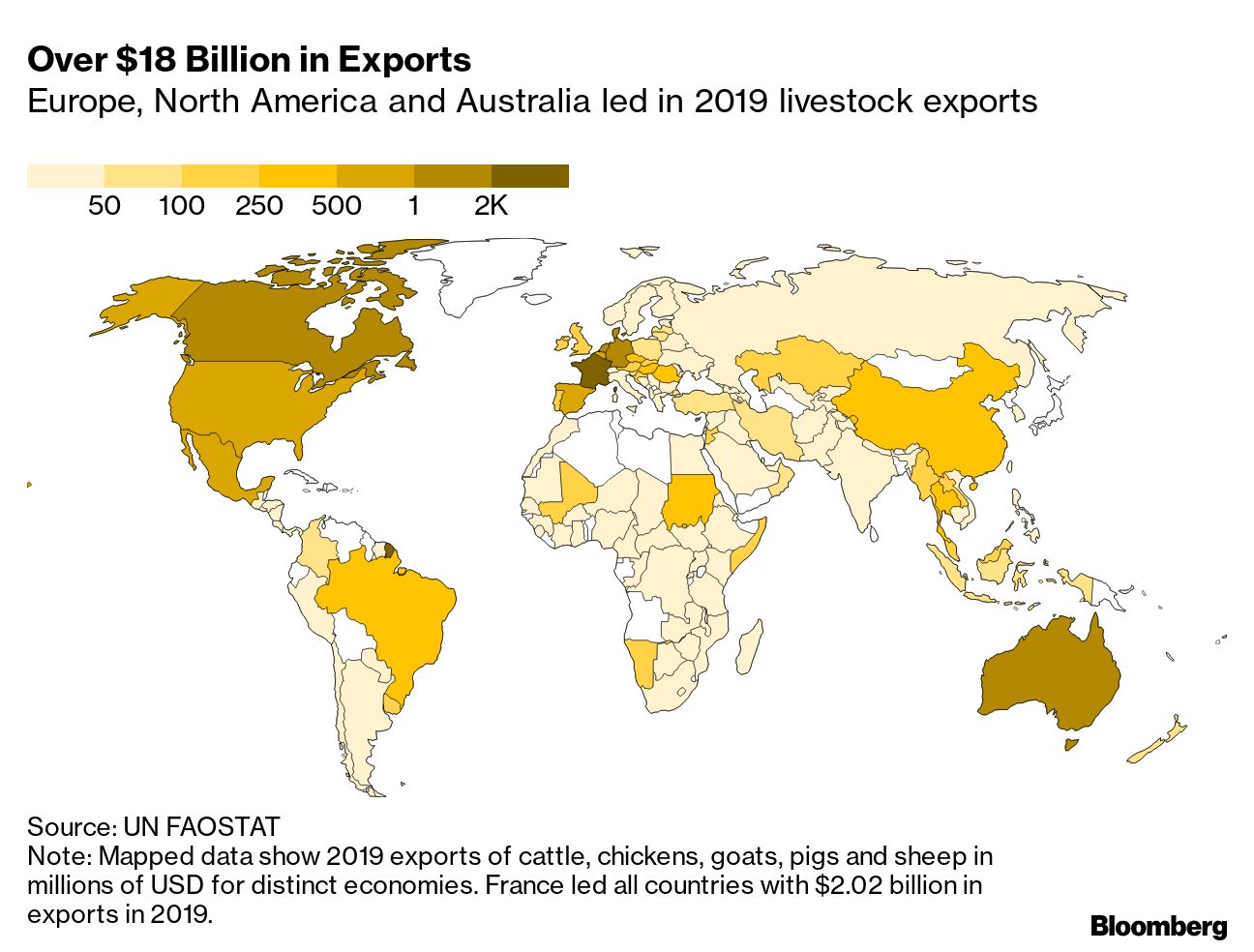 Over $18 Billion in Exports

Europe, North America and Australia led in 2019 livestock exports

50 100 250 500 1 2K

Source: UN FAOSTAT

Note: Mapped data show 2019 exports of cattle, chickens, goats, pigs and sheep in millions of USD for distinct economies. France led all countries with $2.02 billion in exports in 2019.

Bloomberg