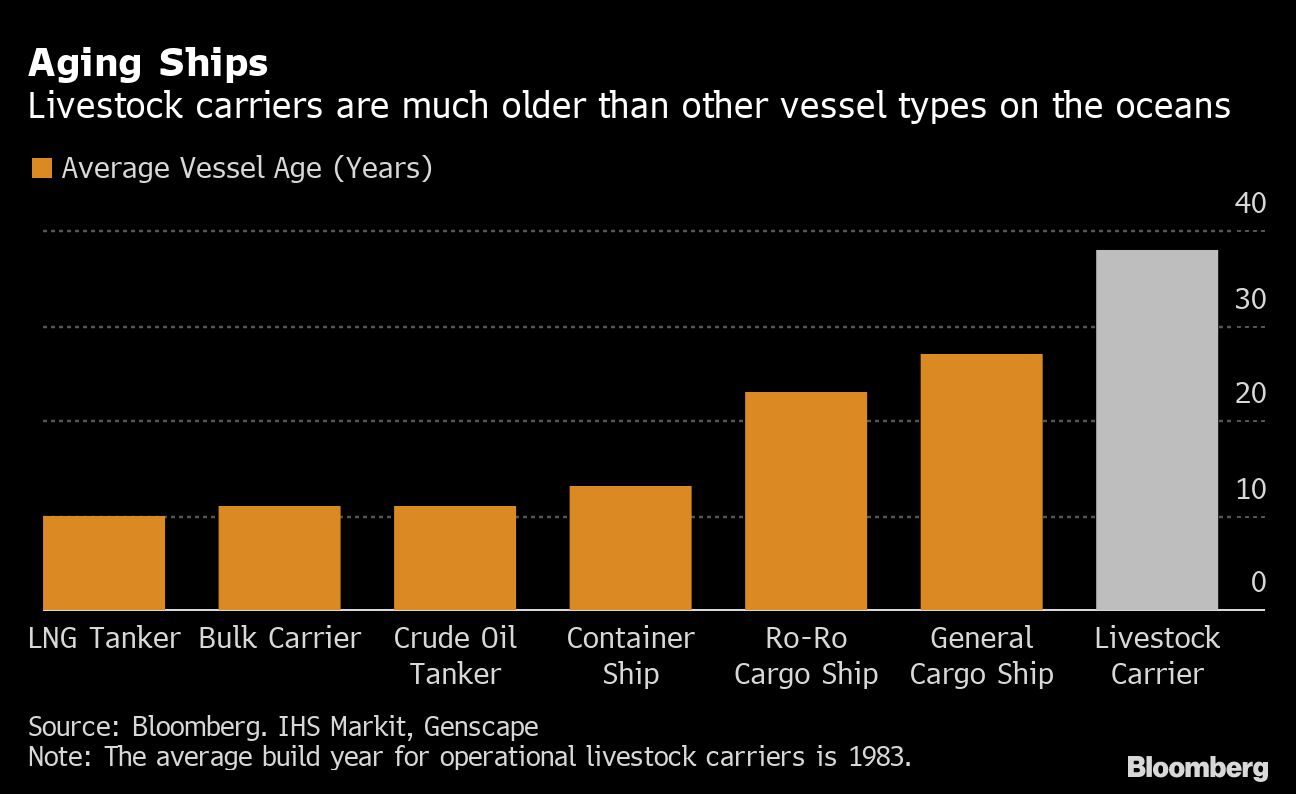 Aging Ships
Livestock carriers are much older than other vessel types on the oceans

Average Vessel Age (Years)

40
30
20
10
0

LNG Tanker
Bulk Carrier
Crude Oil Tanker
Container Ship
Ro-Ro Cargo Ship
General Cargo Ship
Livestock Carrier

Source: Bloomberg. IHS Markit, Genscape
Note: The average build year for operational livestock carriers is 1983.

Bloomberg