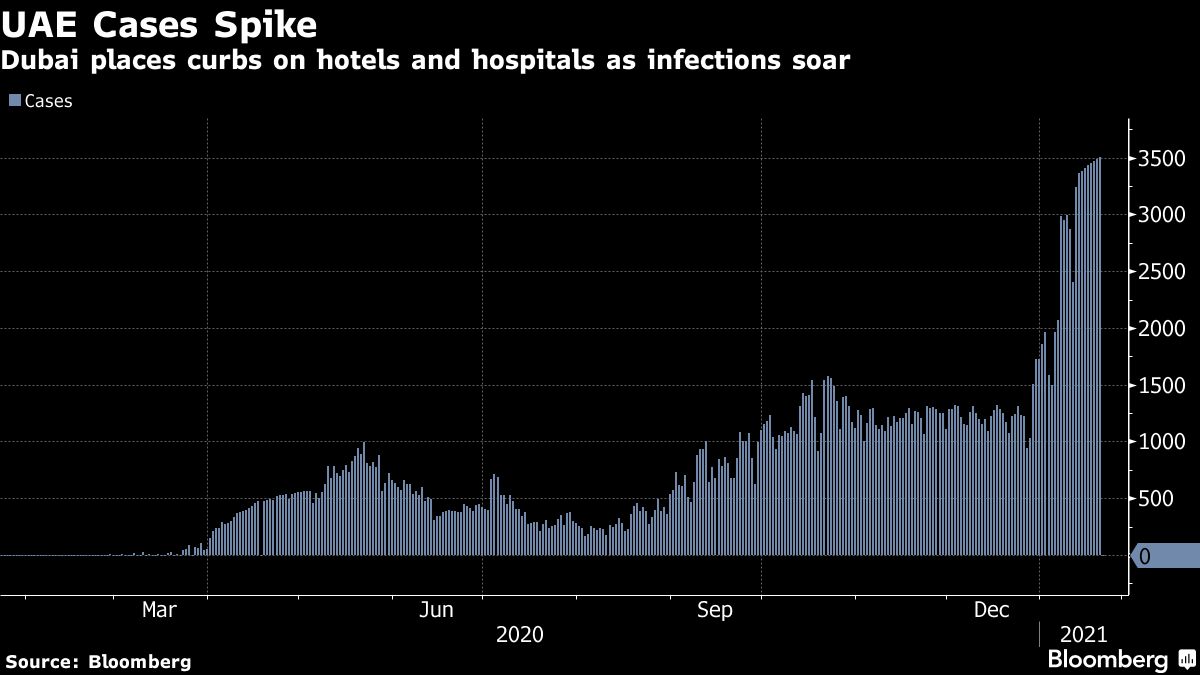 UAE Cases Spike
Dubai places curbs on hotels and hospitals as infections soar

Cases

3500
3000
2500
2000
1500
1000
500
0

Mar
Jun
Sep
Dec
2020
2021

Source: Bloomberg
Bloomberg