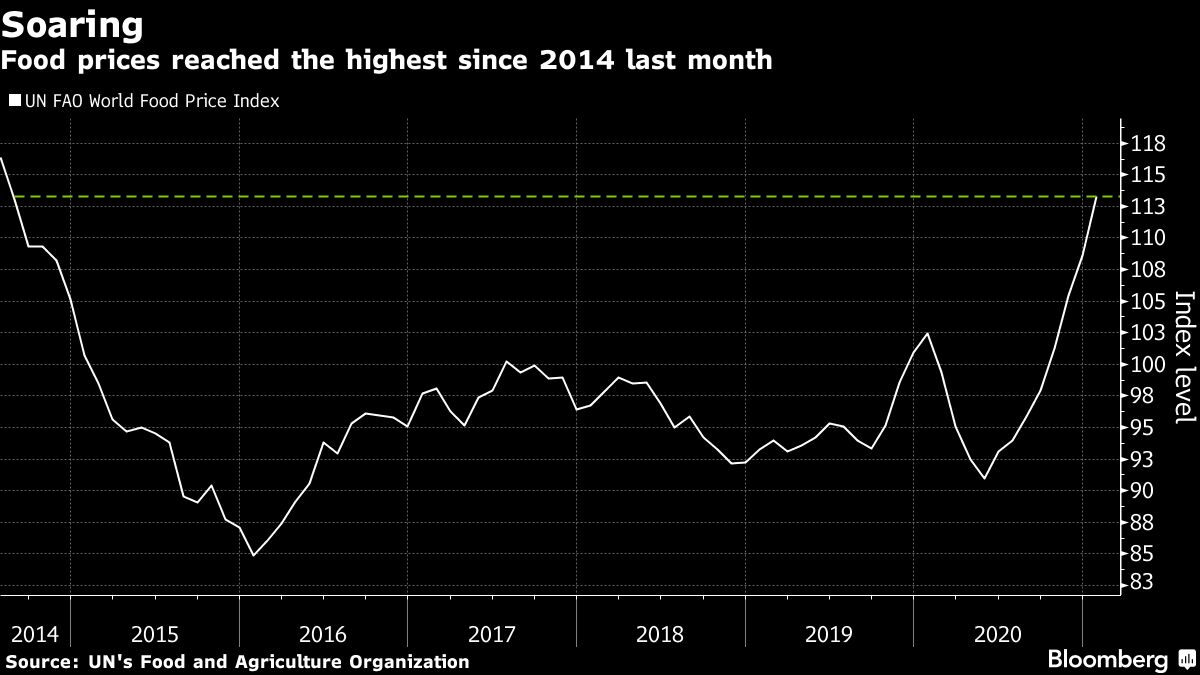 Soaring
Food prices reached the highest since 2014 last month

UN FAO World Food Price Index

118
115
113
110
108
105
103
100
98
95
93
90
88
85
83

Index level

2014
2015
2016
2017
2018
2019
2020

Source: UN's Food and Agriculture Organization

Bloomberg