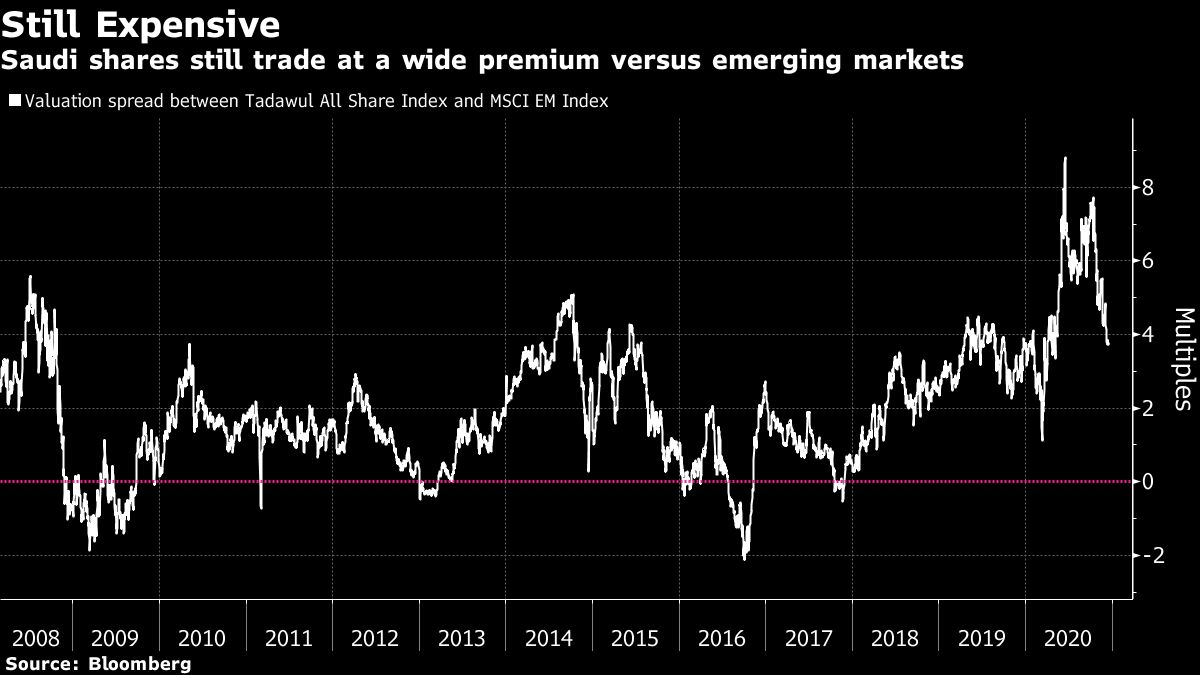 Still Expensive
Saudi shares still trade at a wide premium versus emerging markets

Valuation spread between Tadawul All Share Index and MSCI EM Index

8
6
4
2
0
-2

Multiples

2008 2009 2010 2011 2012 2013 2014 2015 2016 2017 2018 2019 2020

Source: Bloomberg