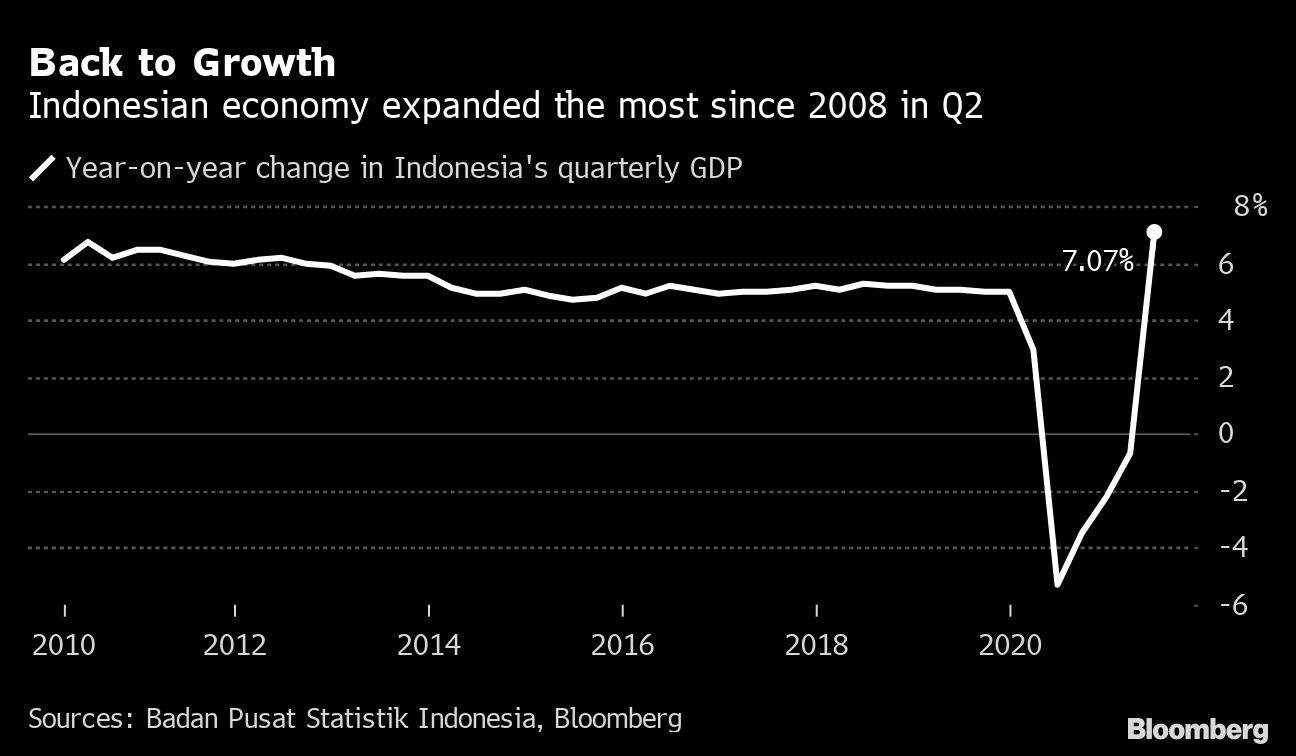 Back to Growth
Indonesian economy expanded the most since 2008 in Q2

Year-on-year change in Indonesia's quarterly GDP

8%
7.07%
6
4
2
0
-2
-4
-6

2010
2012
2014
2016
2018
2020

Sources: Badan Pusat Statistik Indonesia, Bloomberg

Bloomberg