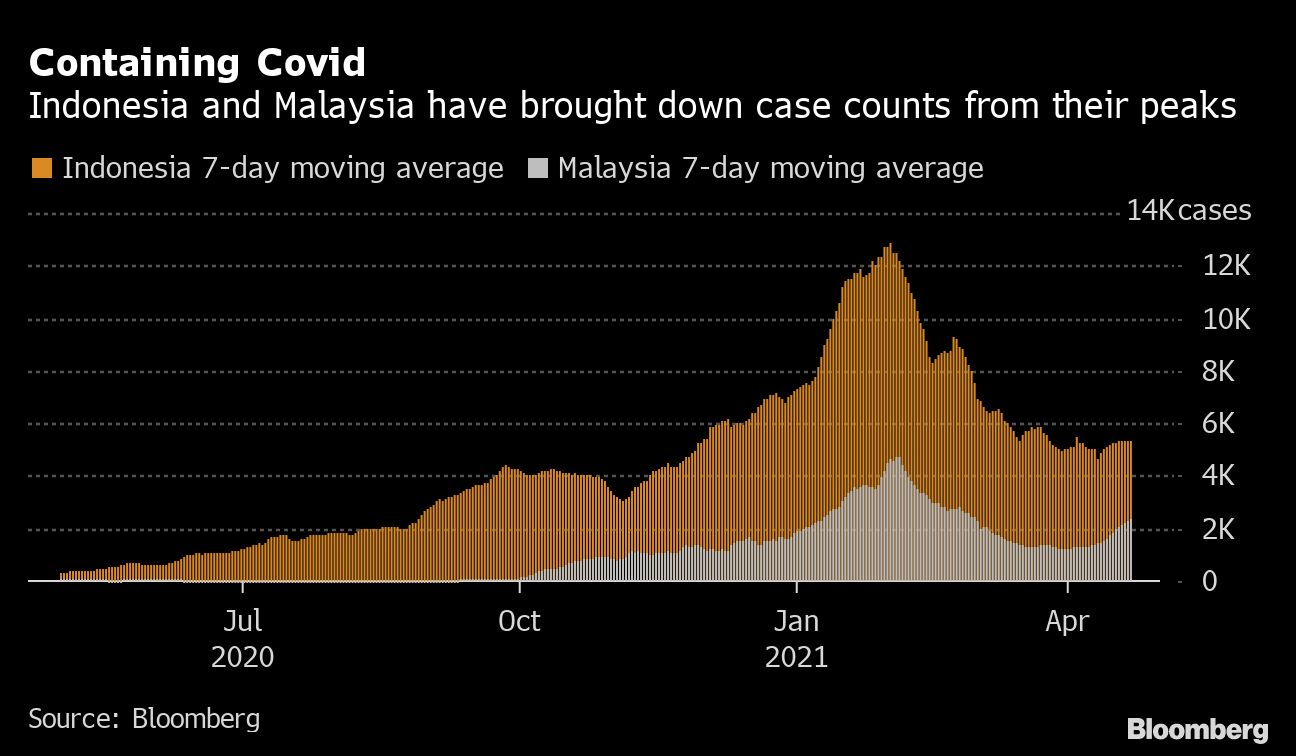 Containing Covid
Indonesia and Malaysia have brought down case counts from their peaks

Indonesia 7-day moving average Malaysia 7-day moving average

14K cases
12K
10K
8K
6K
4K
2K
0

Jul
2020
Oct
Jan
2021
Apr

Source: Bloomberg

Bloomberg